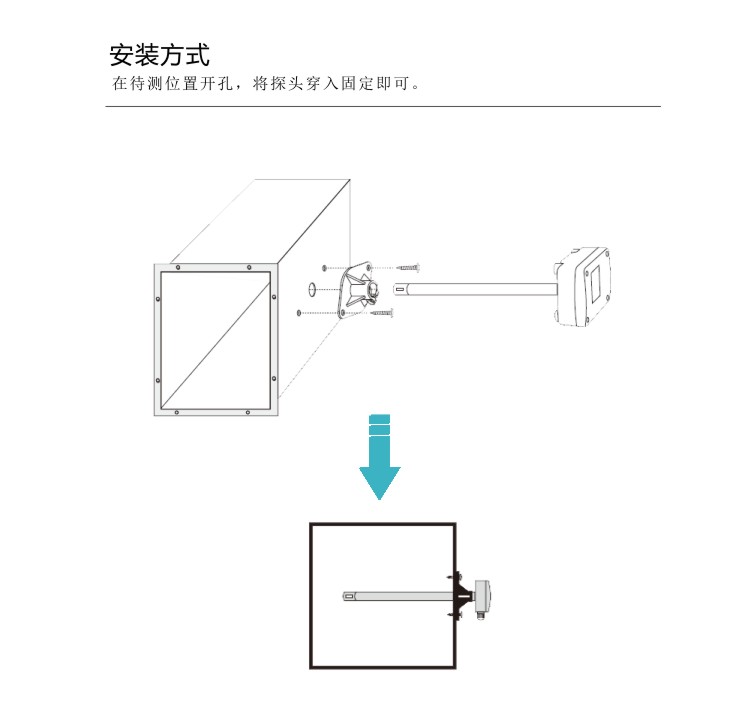 安装方式
在待测位置开孔，将探头穿入固定即可。